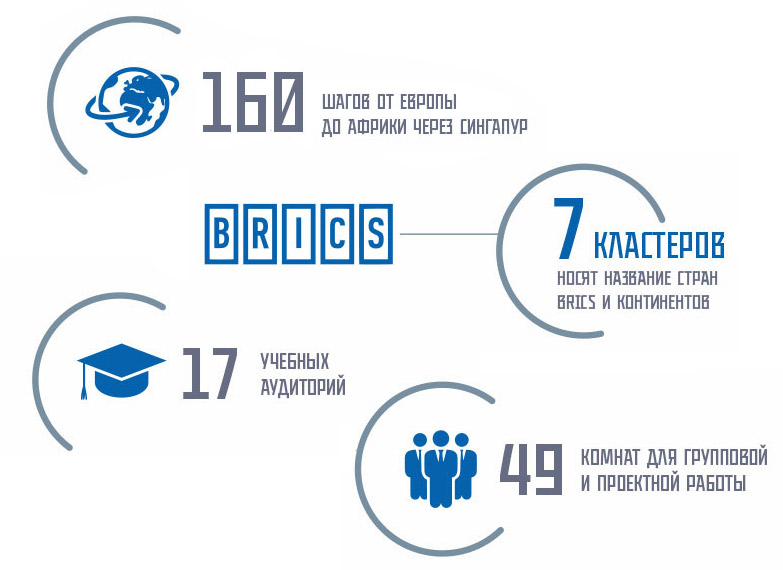 160 ШАГОВ ОТ ЕВРОПЫ ДО АФРИКИ ЧЕРЕЗ СИНГАПУР

BRICS

7 КЛАСТЕРОВ НОСЯТ НАЗВАНИЕ СТРАН BRICS И КОНТИНЕНТОВ

17 УЧЕБНЫХ АУДИТОРИЙ

49 КОМНАТ ДЛЯ ГРУППОВОЙ И ПРОЕКТНОЙ РАБОТЫ